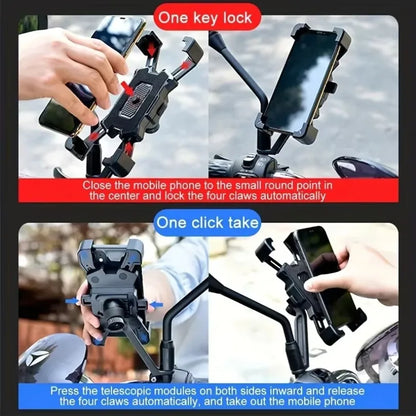 One key lock

Close the mobile phone to the small round point in the center and lock the four claws automatically

One click take

Press the telescopic modules on both sides inward and release the four claws automatically, and take out the mobile phone